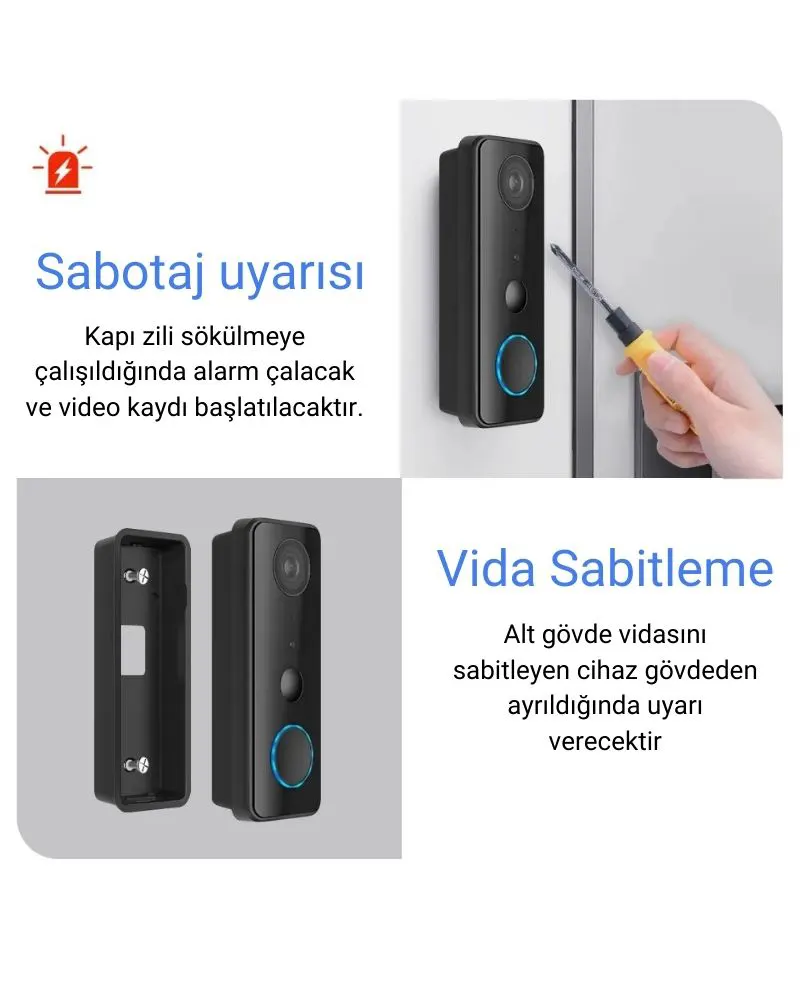 Sabotaj uyarısı

Kapı zili sökülmeye çalışıldığında alarm çalacak ve video kaydı başlatılacaktır.

Vida Sabitleme

Alt gövde vidasını sabitleyen cihaz gövdeden ayrıldığında uyarı verecektir